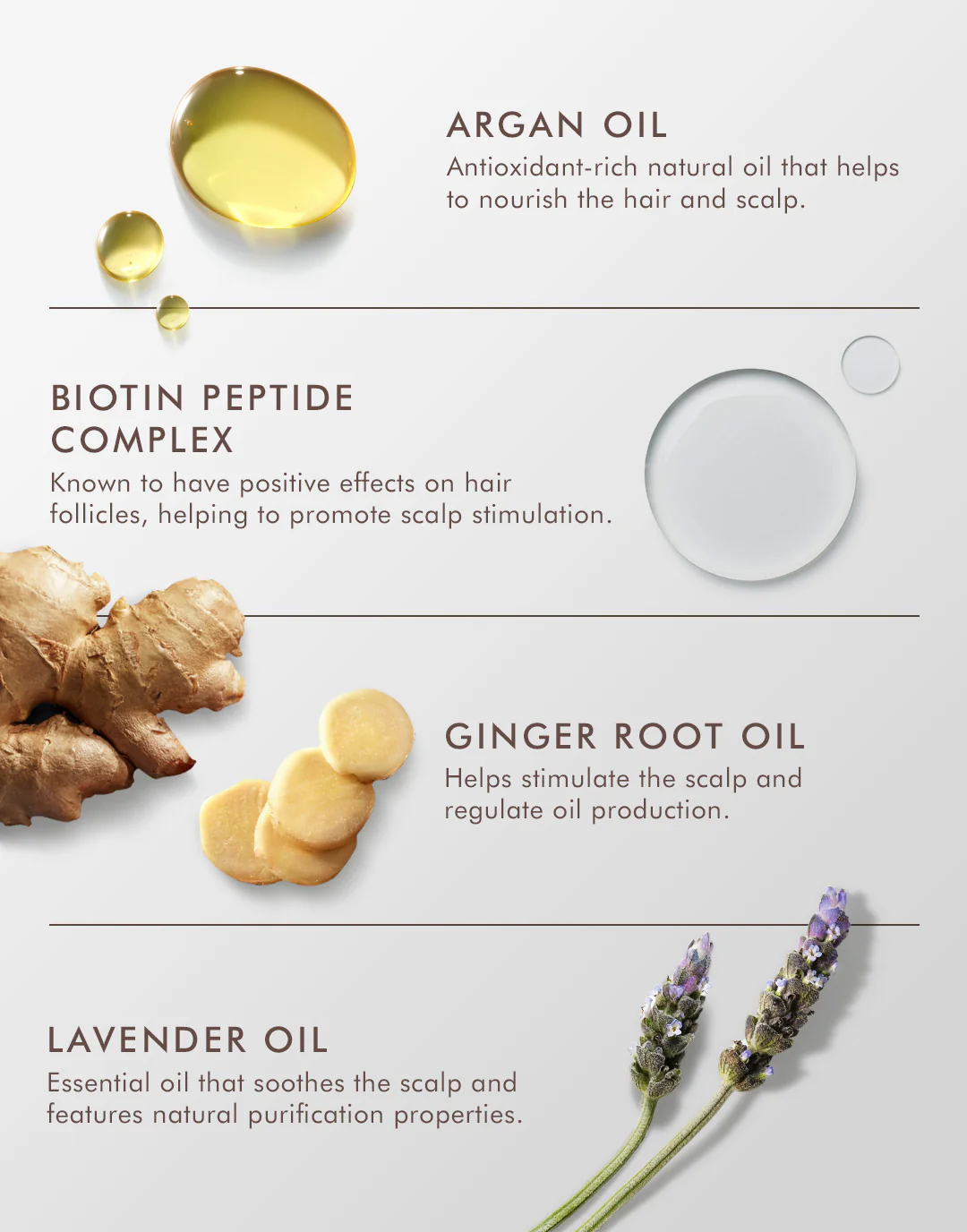 ARGAN OIL
Antioxidant-rich natural oil that helps to nourish the hair and scalp.

BIOTIN PEPTIDE COMPLEX
Known to have positive effects on hair follicles, helping to promote scalp stimulation.

GINGER ROOT OIL
Helps stimulate the scalp and regulate oil production.

LAVENDER OIL
Essential oil that soothes the scalp and features natural purification properties.